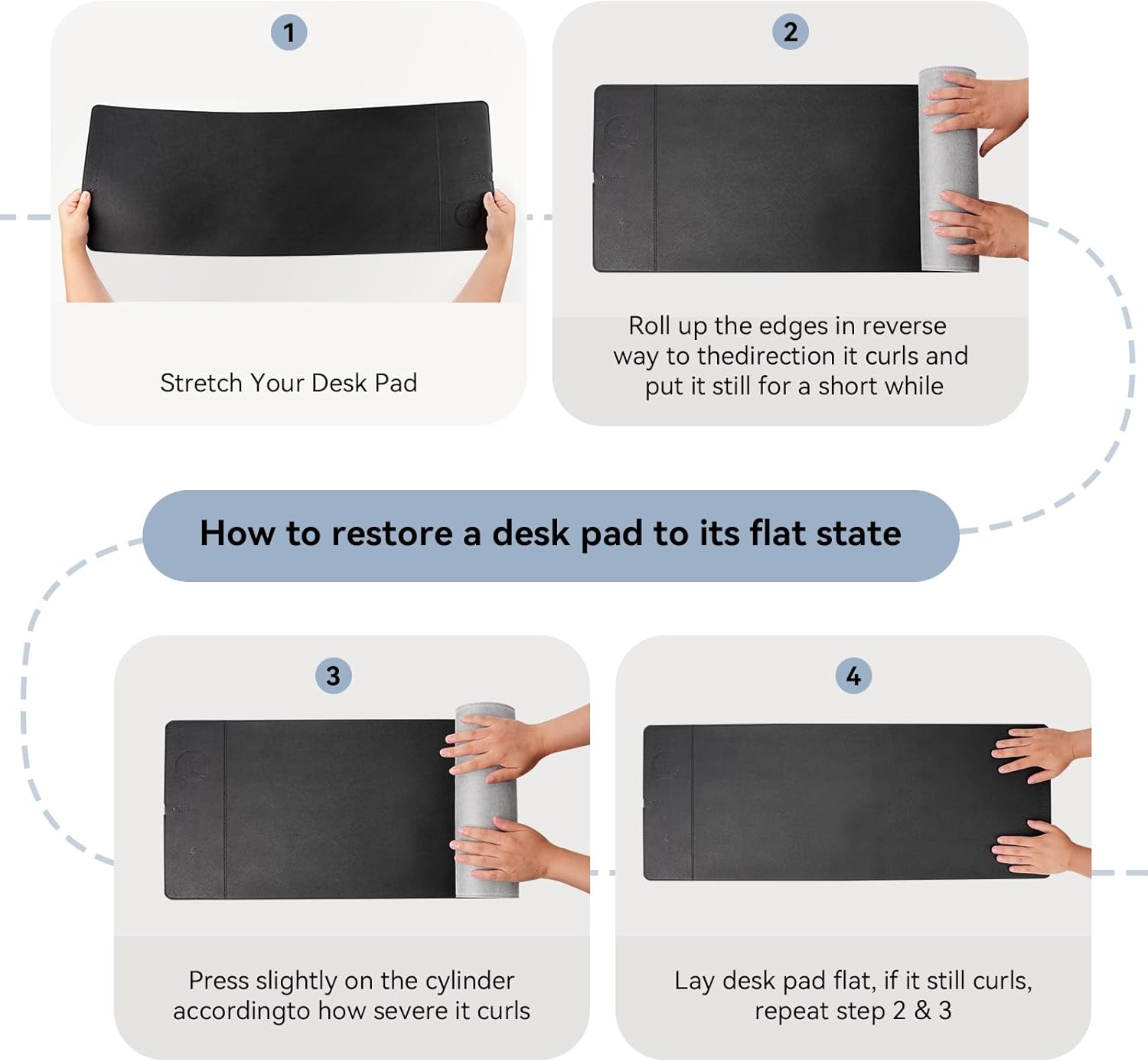 1

Stretch Your Desk Pad

2

Roll up the edges in reverse way to thedirection it curls and put it still for a short while

How to restore a desk pad to its flat state

3

Press slightly on the cylinder accordingto how severe it curls

4

Lay desk pad flat, if it still curls, repeat step 2 & 3