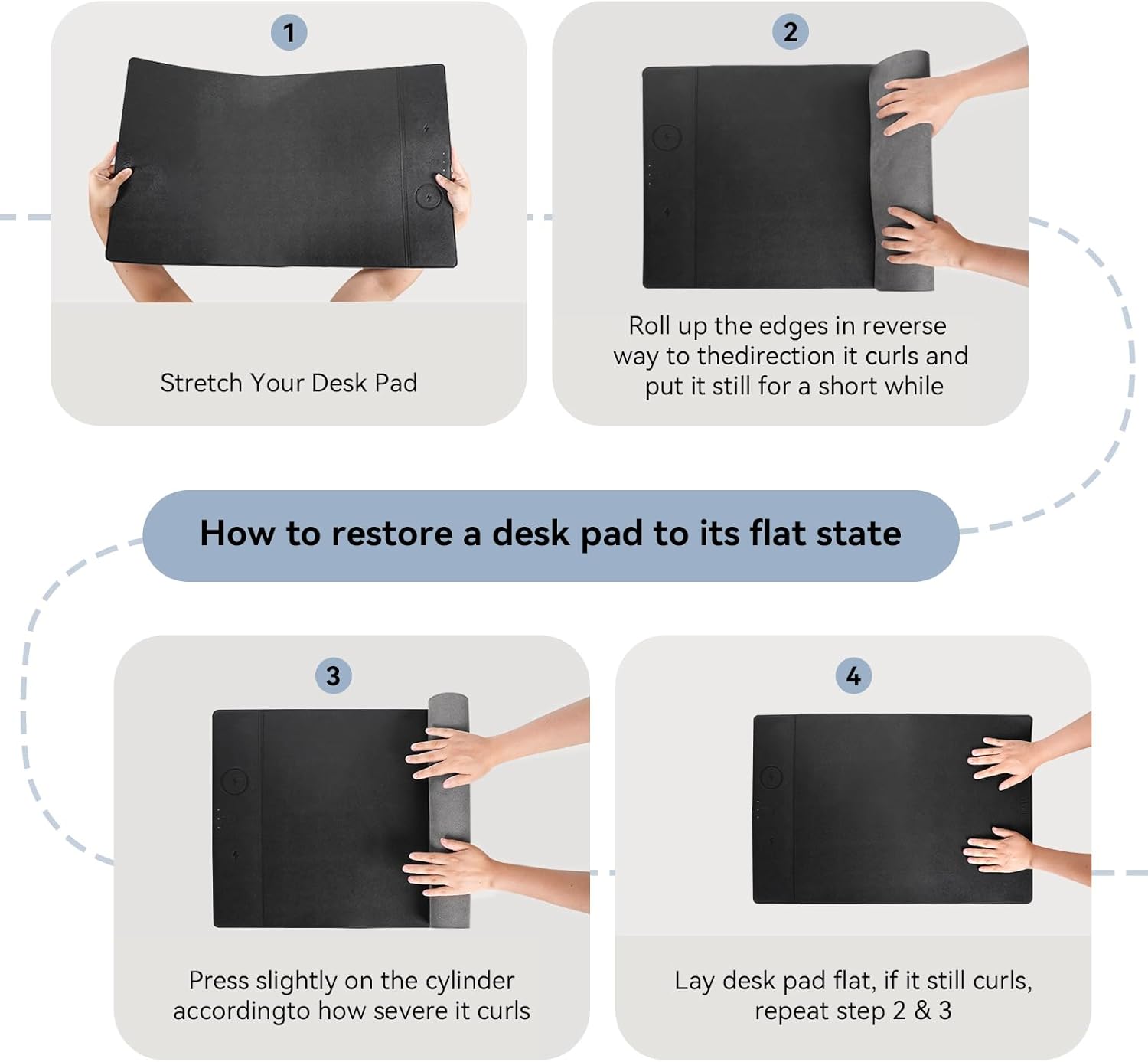 1

Stretch Your Desk Pad

2

Roll up the edges in reverse way to thedirection it curls and put it still for a short while

How to restore a desk pad to its flat state

3

Press slightly on the cylinder accordingto how severe it curls

4

Lay desk pad flat, if it still curls, repeat step 2 & 3